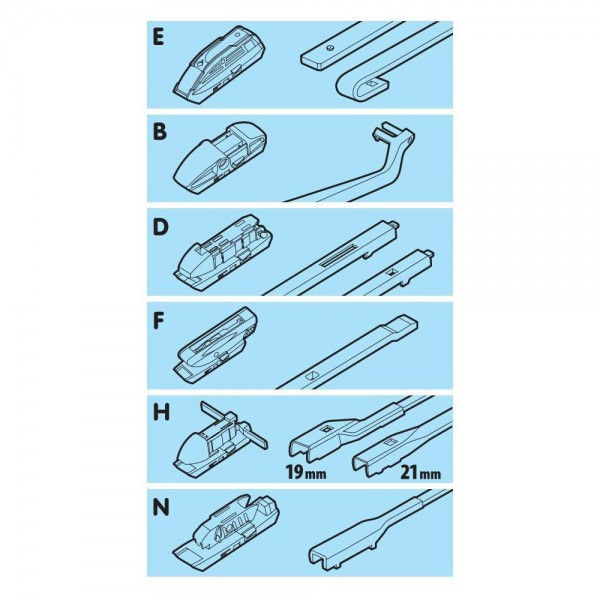 E

B

D

F

H

19mm

21mm

N